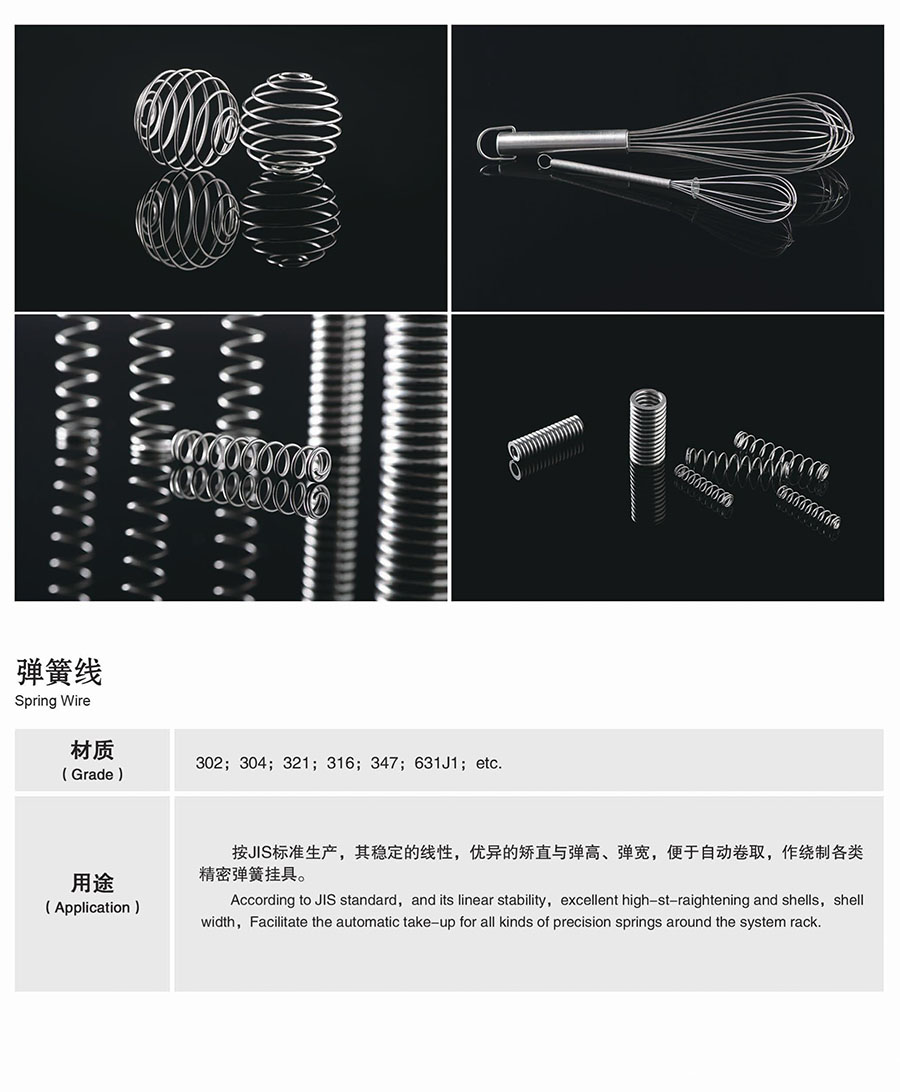 弹簧线
Spring Wire

| 材质 ( Grade ) | 302；304；321；316；347；631J1；etc. |
|---|---|
| 用途 ( Application ) | 按JIS标准生产，其稳定的线性，优异的矫直与弹高、弹宽，便于自动卷取，作绕制各类精密弹簧挂具。 According to JIS standard，and its linear stability，excellent high-st-raightening and shells，shell width，Facilitate the automatic take-up for all kinds of precision springs around the system rack. |